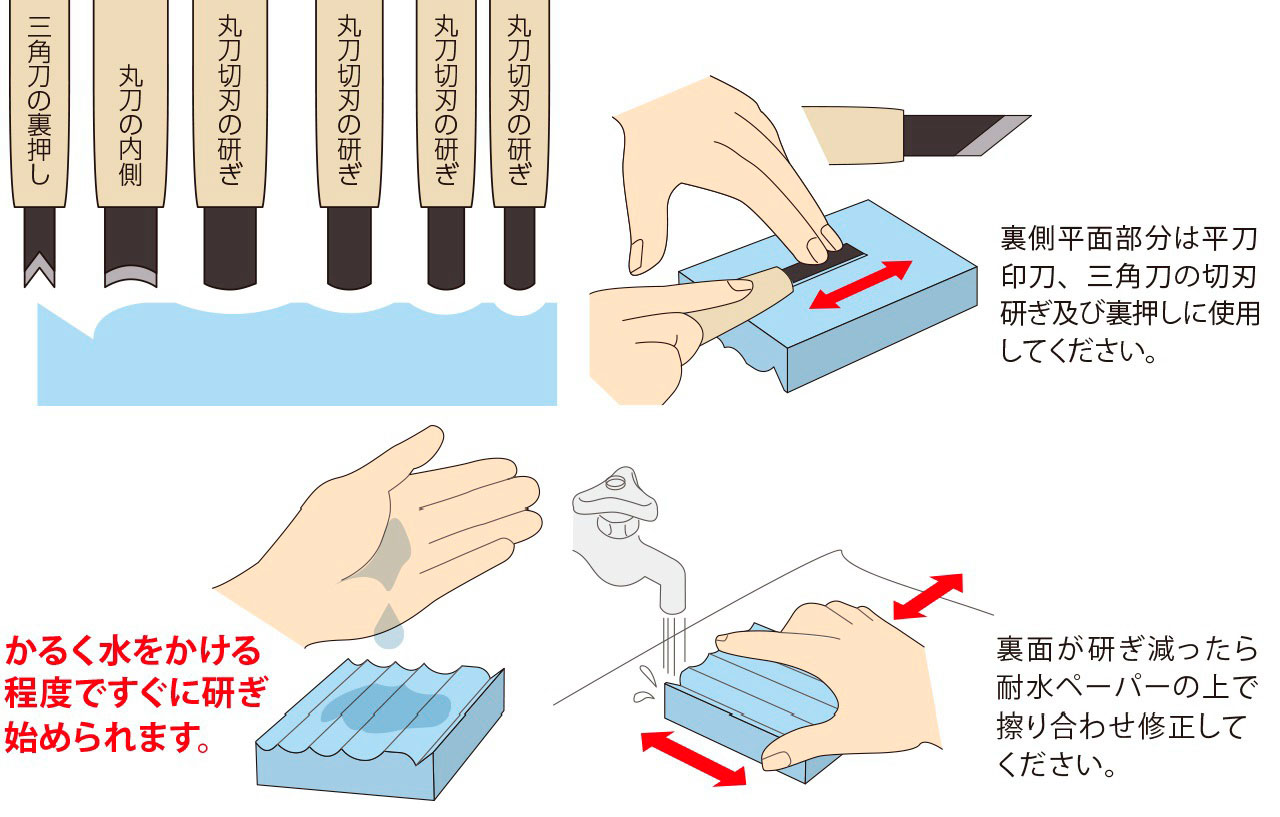 三角刀の裏押し

丸刀の内側

丸刀切刃の研ぎ

丸刀切刃の研ぎ

丸刀切刃の研ぎ

丸刀切刃の研ぎ

裏側平面部分は平刀印刀、三角刀の切刃研ぎ及び裏押しに使用してください。

かるく水をかける程度ですぐに研ぎ始められます。

裏面が研ぎ減ったら耐水ペーパーの上で擦り合わせ修正してください。